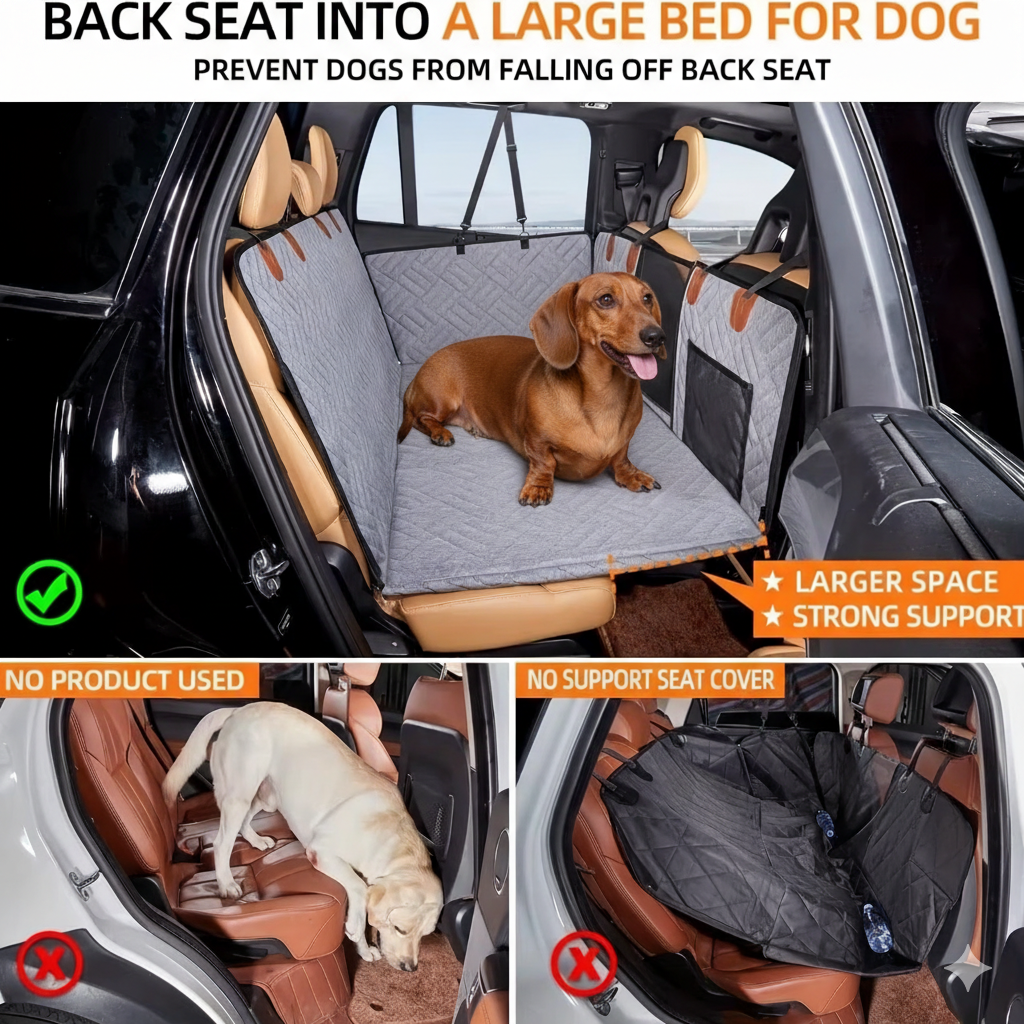 BACK SEAT INTO A LARGE BED FOR DOG
PREVENT DOGS FROM FALLING OFF BACK SEAT

★ LARGER SPACE
★ STRONG SUPPORT

NO PRODUCT USED

NO SUPPORT SEAT COVER